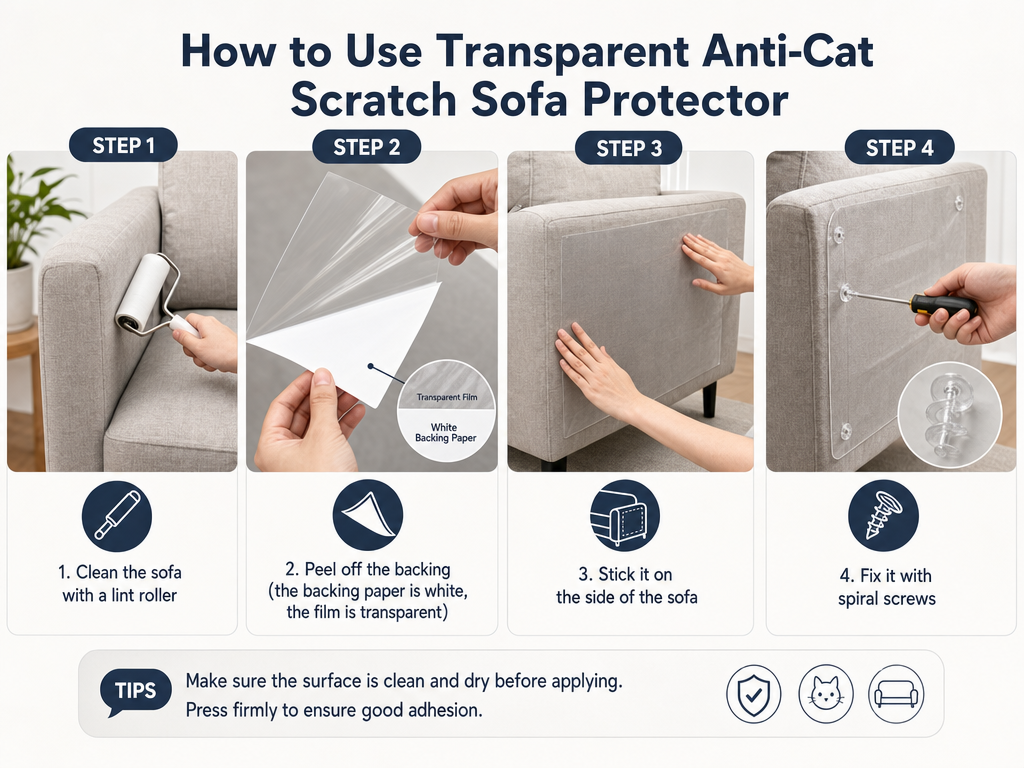 How to Use Transparent Anti-Cat Scratch Sofa Protector

STEP 1

STEP 2

STEP 3

STEP 4

Transparent Film

White Backing Paper

1. Clean the sofa with a lint roller

2. Peel off the backing (the backing paper is white, the film is transparent)

3. Stick it on the side of the sofa

4. Fix it with spiral screws

TIPS

Make sure the surface is clean and dry before applying.
Press firmly to ensure good adhesion.