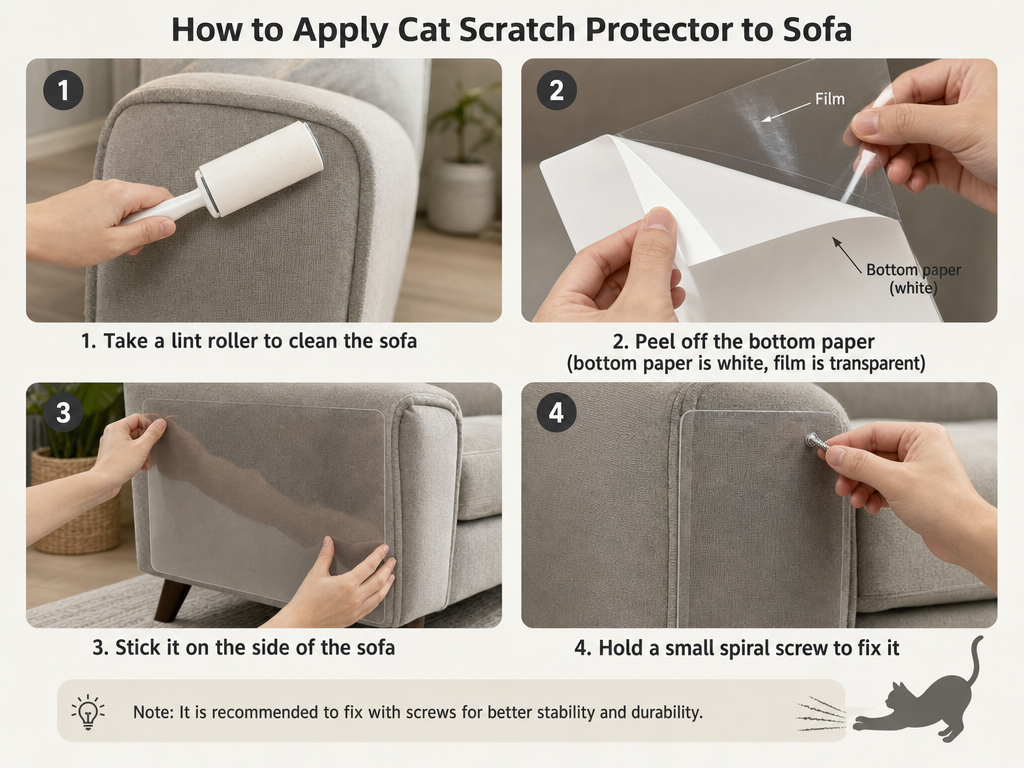 How to Apply Cat Scratch Protector to Sofa

1

1. Take a lint roller to clean the sofa

2

Film

Bottom paper (white)

2. Peel off the bottom paper (bottom paper is white, film is transparent)

3

3. Stick it on the side of the sofa

4

4. Hold a small spiral screw to fix it

Note: It is recommended to fix with screws for better stability and durability.