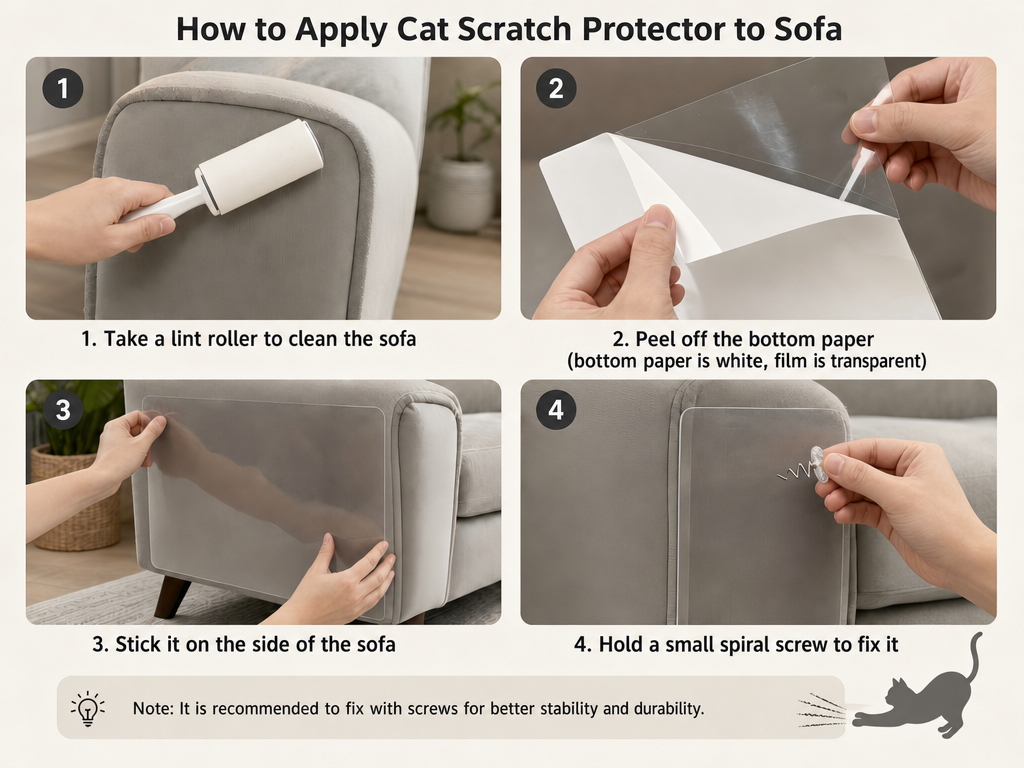 How to Apply Cat Scratch Protector to Sofa

1

1. Take a lint roller to clean the sofa

2

2. Peel off the bottom paper
(bottom paper is white, film is transparent)

3

3. Stick it on the side of the sofa

4

4. Hold a small spiral screw to fix it

Note: It is recommended to fix with screws for better stability and durability.