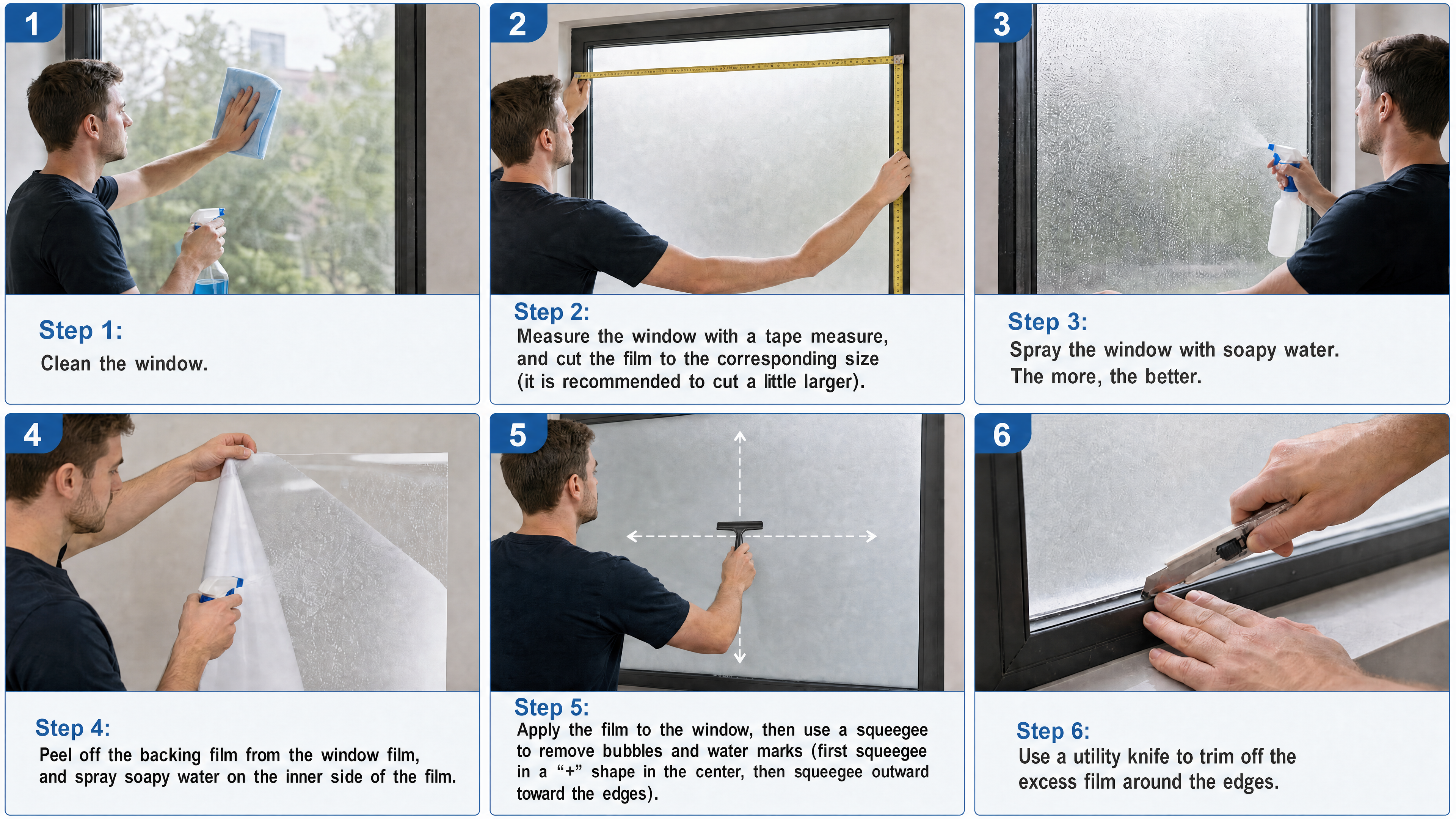 1

Step 1:
Clean the window.

2

Step 2:
Measure the window with a tape measure, and cut the film to the corresponding size (it is recommended to cut a little larger).

3

Step 3:
Spray the window with soapy water. The more, the better.

4

Step 4:
Peel off the backing film from the window film, and spray soapy water on the inner side of the film.

5

Step 5:
Apply the film to the window, then use a squeegee to remove bubbles and water marks (first squeegee in a "+" shape in the center, then squeegee outward toward the edges).

6

Step 6:
Use a utility knife to trim off the excess film around the edges.