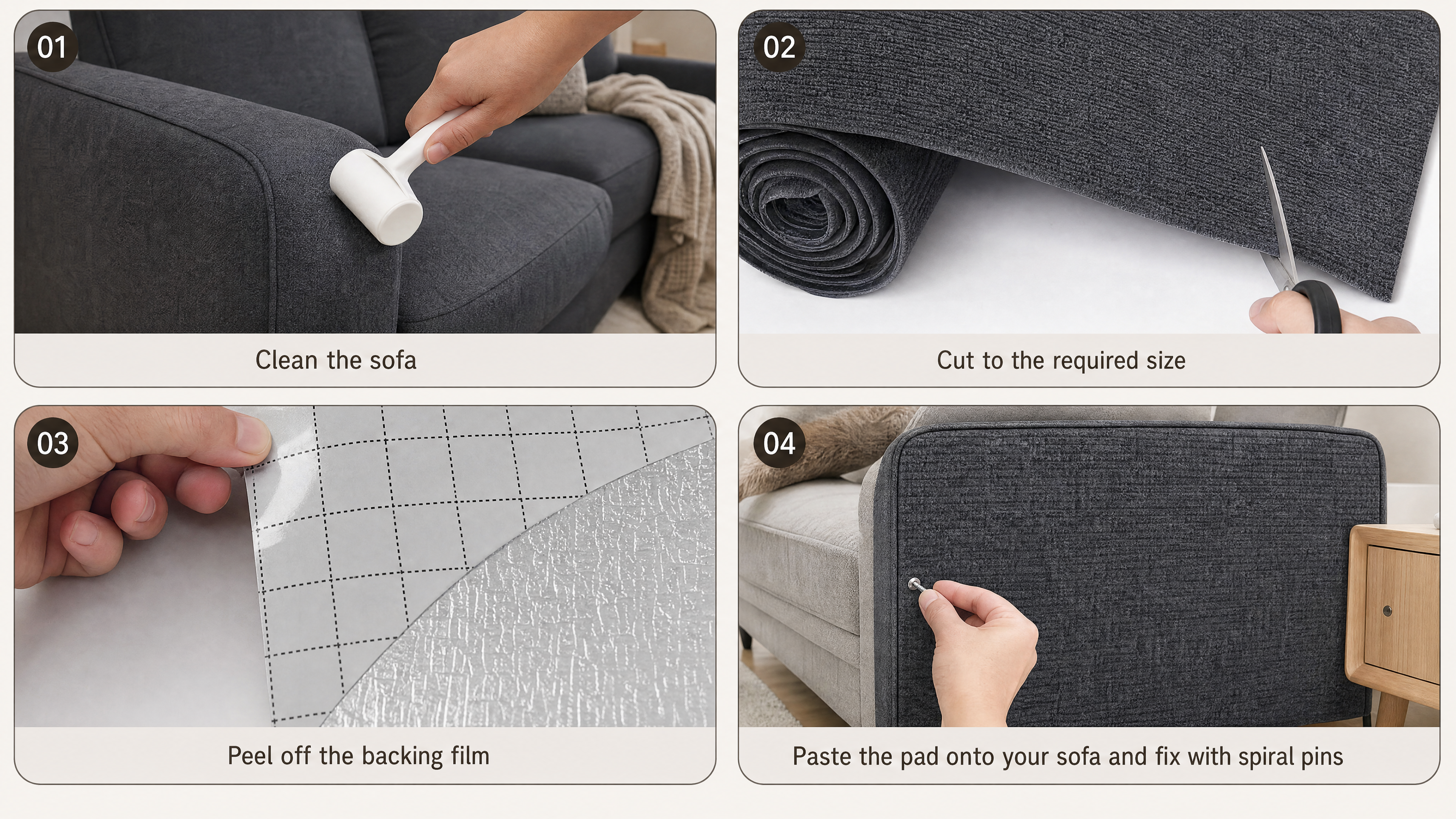 01

Clean the sofa

02

Cut to the required size

03

Peel off the backing film

04

Paste the pad onto your sofa and fix with spiral pins