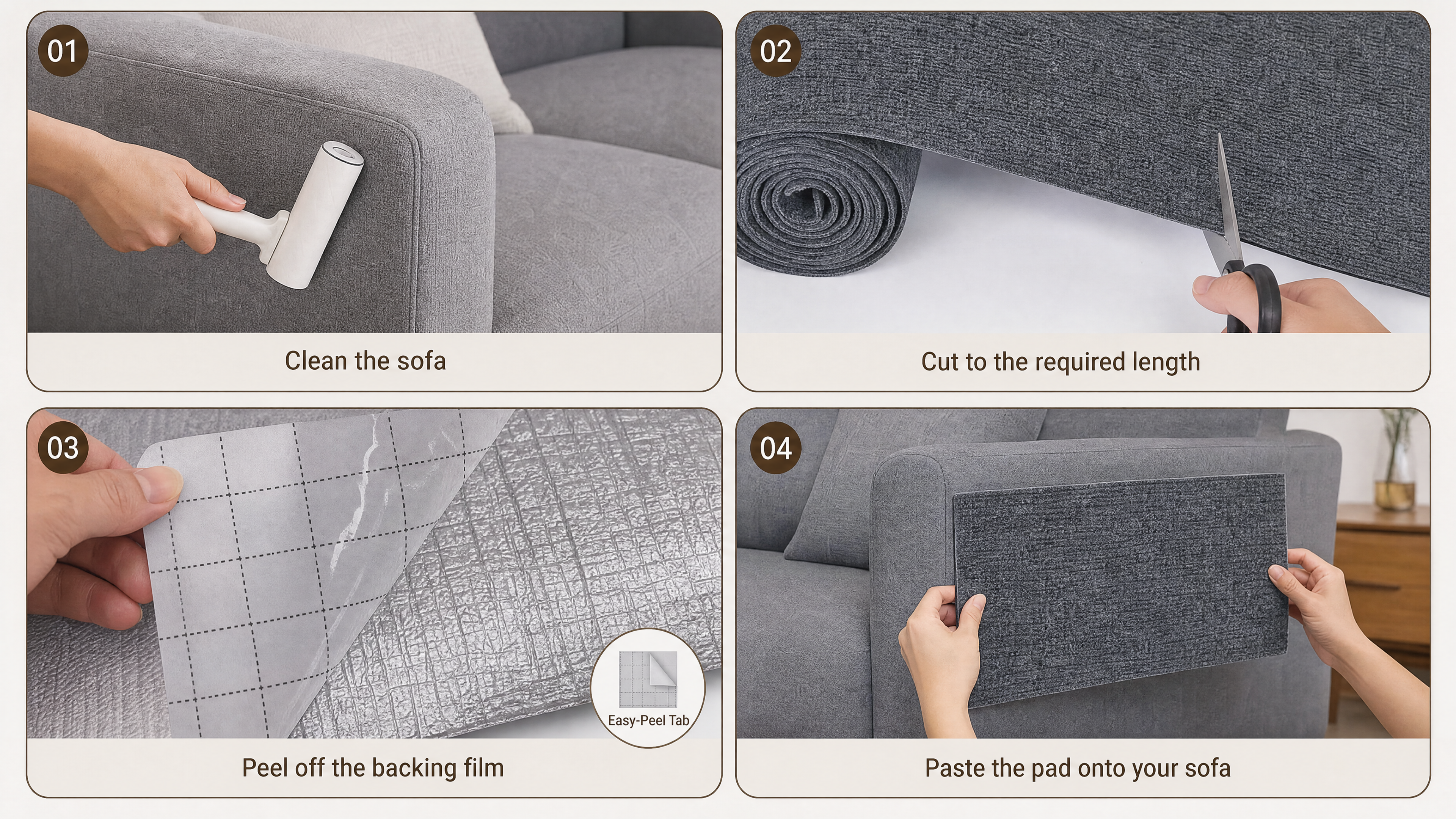 01

Clean the sofa

02

Cut to the required length

03

Easy-Peel Tab

Peel off the backing film

04

Paste the pad onto your sofa